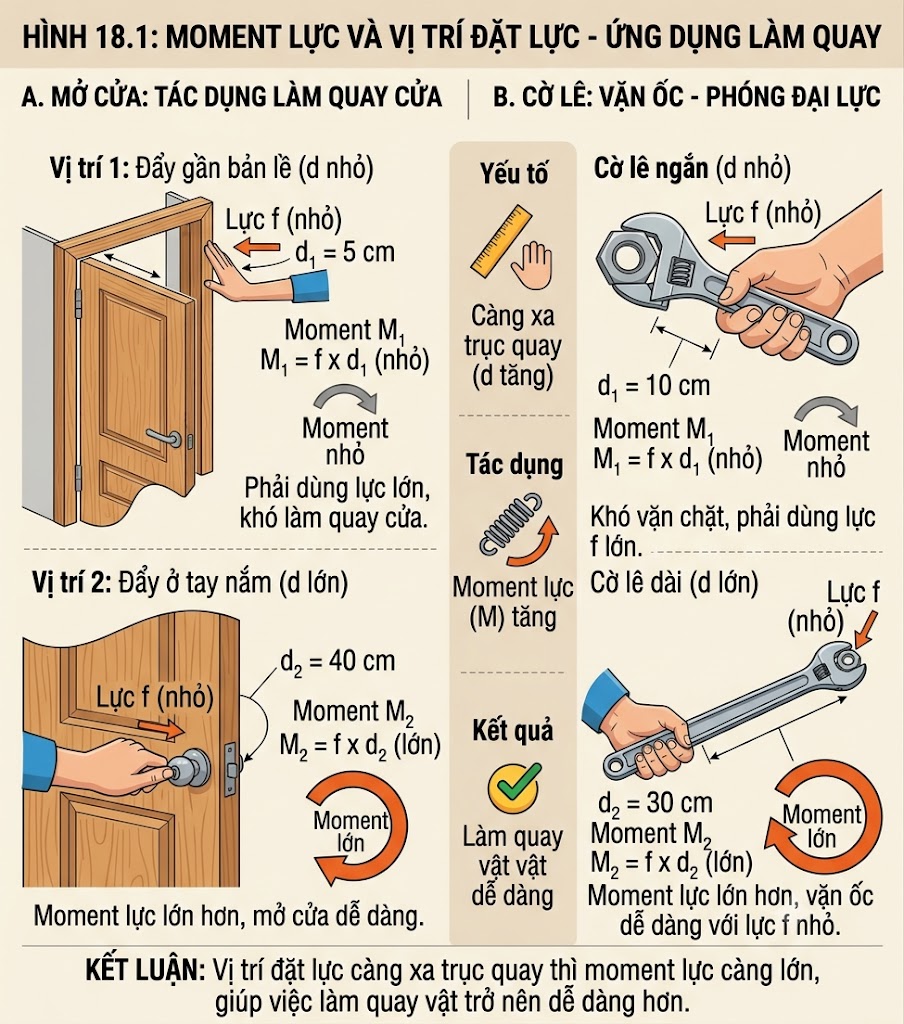 HÌNH 18.1: MOMENT LỰC VÀ VỊ TRÍ ĐẶT LỰC - ỨNG DỤNG LÀM QUAY

A. MỞ CỬA: TÁC DỤNG LÀM QUAY CỬA

Vị trí 1: Đẩy gần bản lề (d nhỏ)

Lực f (nhỏ)
$d_1 = 5$ cm

Moment $M_1$
$M_1 = f \times d_1$ (nhỏ)

Moment nhỏ

Phải dùng lực lớn, khó làm quay cửa.

Vị trí 2: Đẩy ở tay nắm (d lớn)

$d_2 = 40$ cm

Lực f (nhỏ)

Moment $M_2$
$M_2 = f \times d_2$ (lớn)

Moment lớn

Moment lực lớn hơn, mở cửa dễ dàng.

Yếu tố

Càng xa trục quay (d tăng)

Tác dụng

Moment lực (M) tăng

Kết quả

Làm quay vật vật dễ dàng

B. CỜ LÊ: VẶN ỐC - PHÓNG ĐẠI LỰC

Cờ lê ngắn (d nhỏ)

Lực f (nhỏ)

$d_1 = 10$ cm

Moment $M_1$
$M_1 = f \times d_1$ (nhỏ)

Moment nhỏ

Khó vặn chặt, phải dùng lực f lớn.

Cờ lê dài (d lớn)

Lực f (nhỏ)

$d_2 = 30$ cm
Moment $M_2$
$M_2 = f \times d_2$ (lớn)

Moment lớn

Moment lực lớn hơn, vặn ốc dễ dàng với lực f nhỏ.

KẾT LUẬN: Vị trí đặt lực càng xa trục quay thì moment lực càng lớn, giúp việc làm quay vật trở nên dễ dàng hơn.