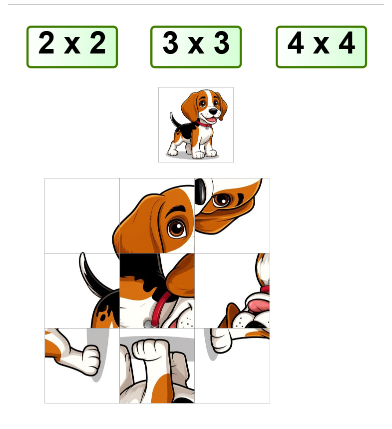 2 x 2
3 x 3
4 x 4